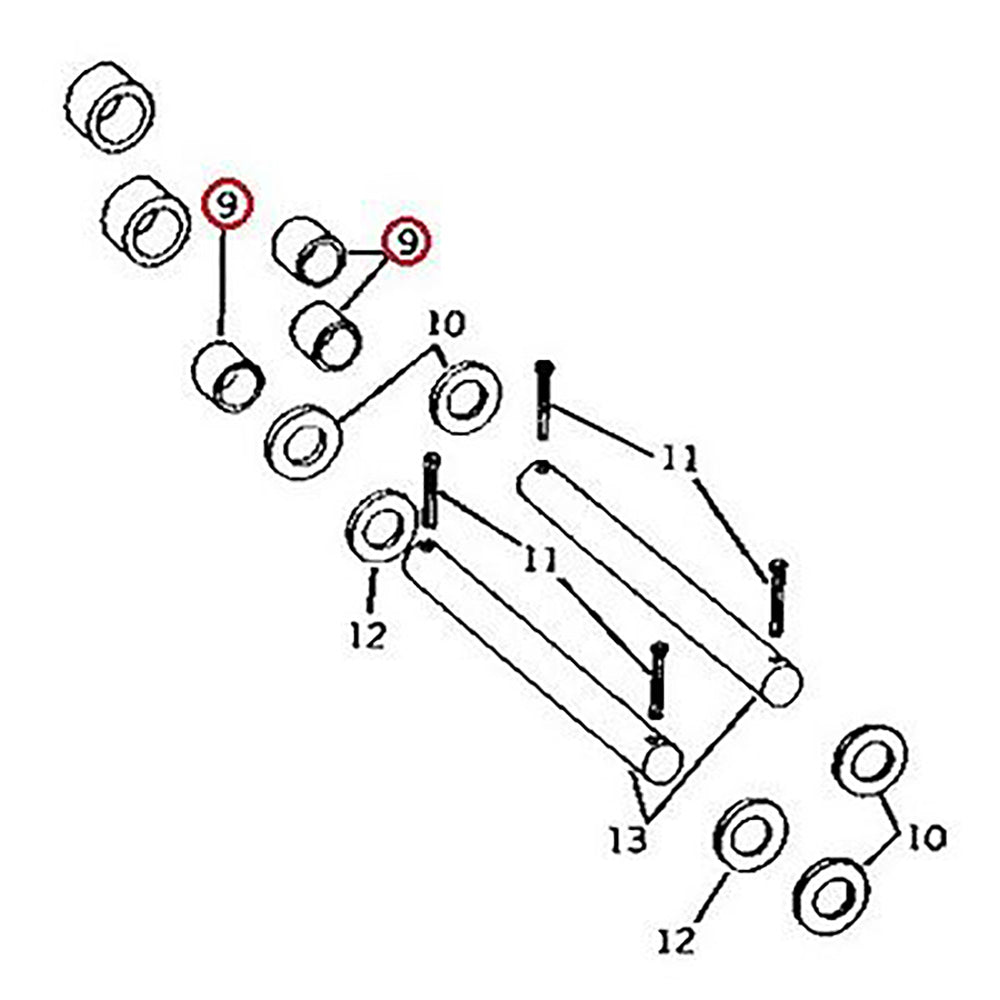 9
9
10
11
11
12
13
10
12