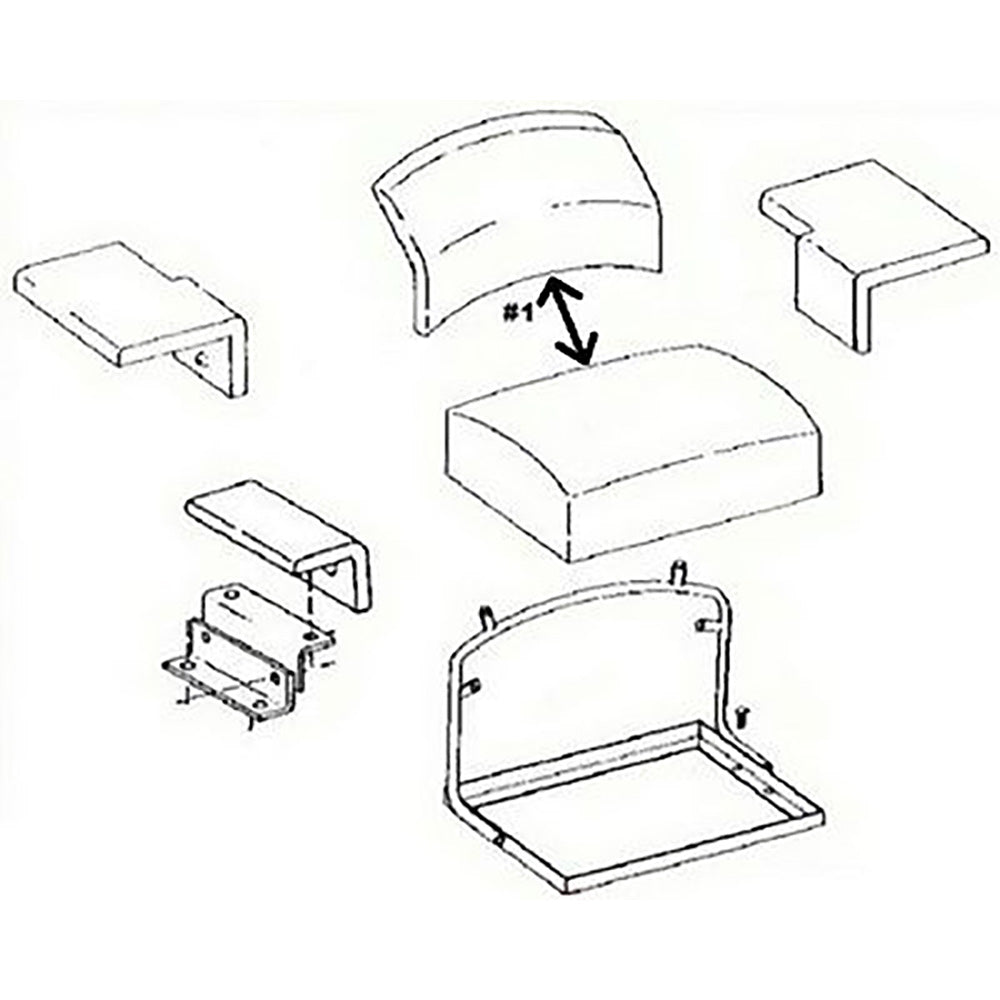 #1