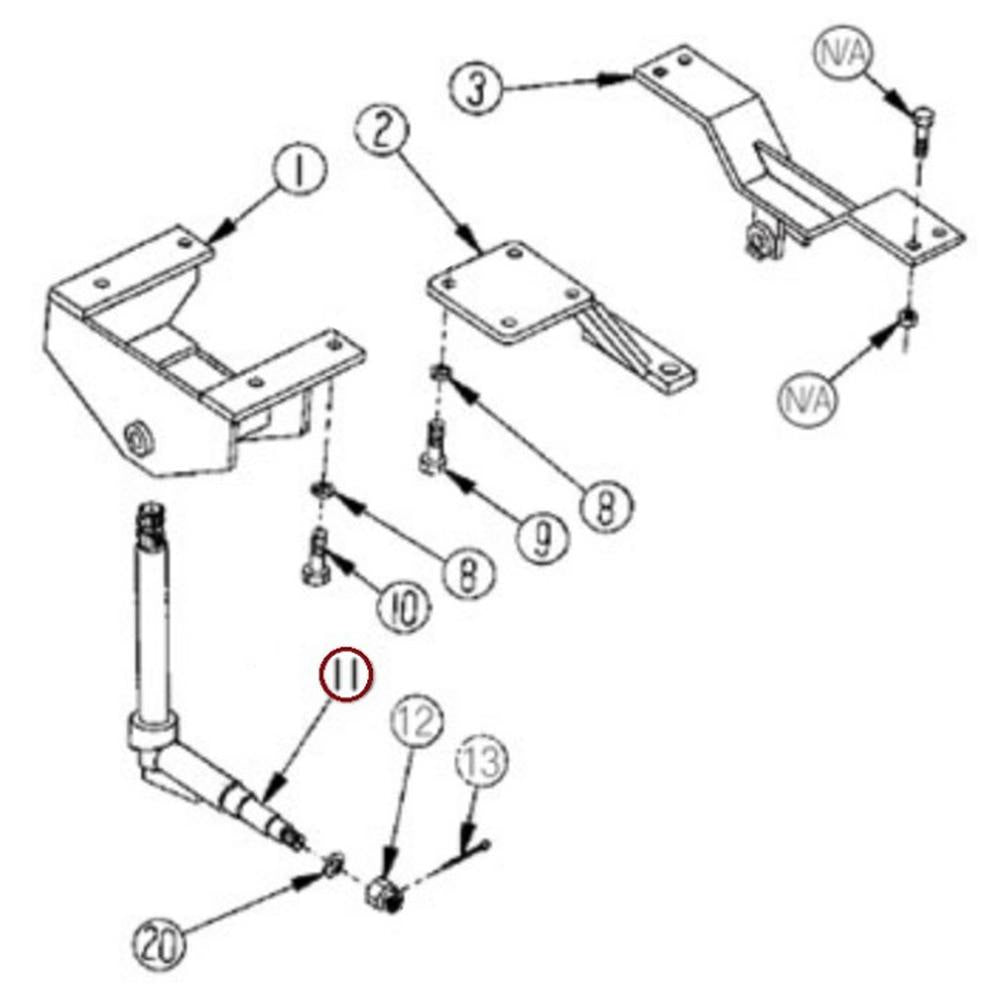 3
N/A
2
1
N/A
8
9
8
10
11
12
13
20