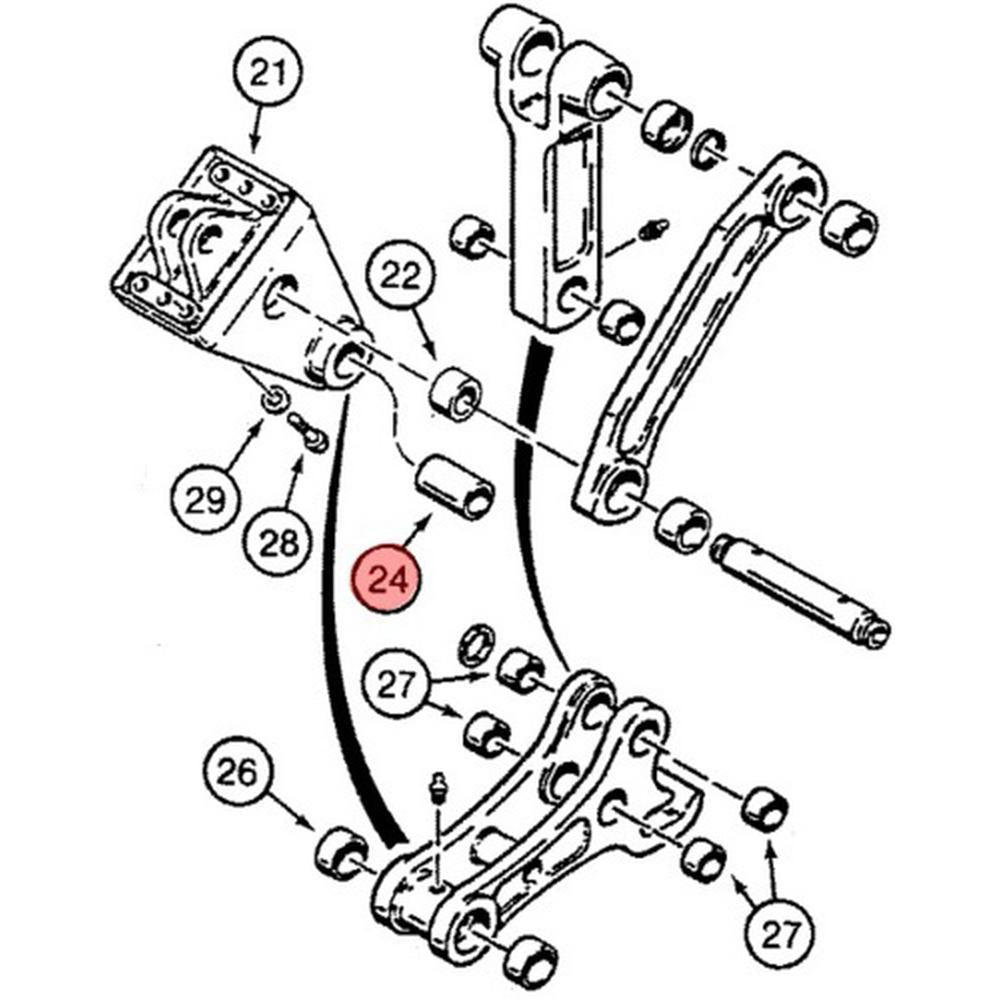 21
22
29
28
24
27
26
27