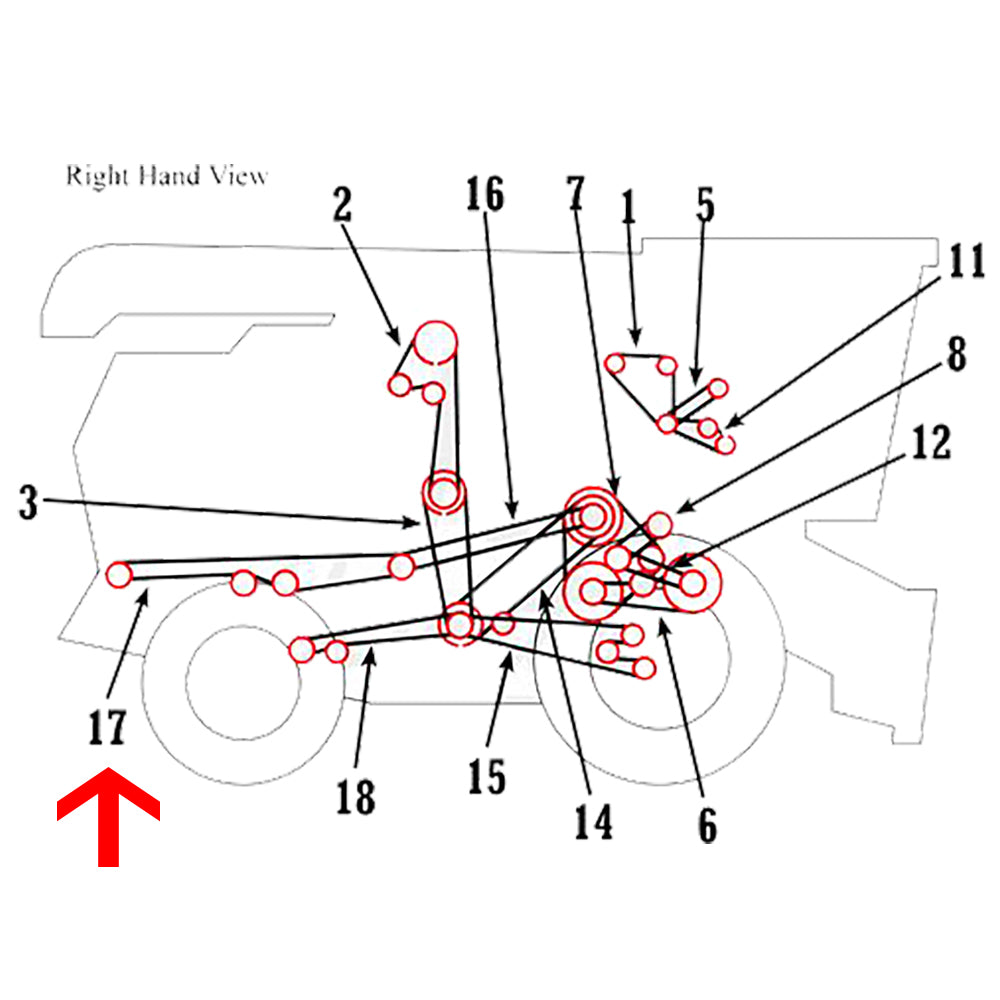 Right Hand View

2
16
7
1
5
11
8
12
3
17
18
15
14
6