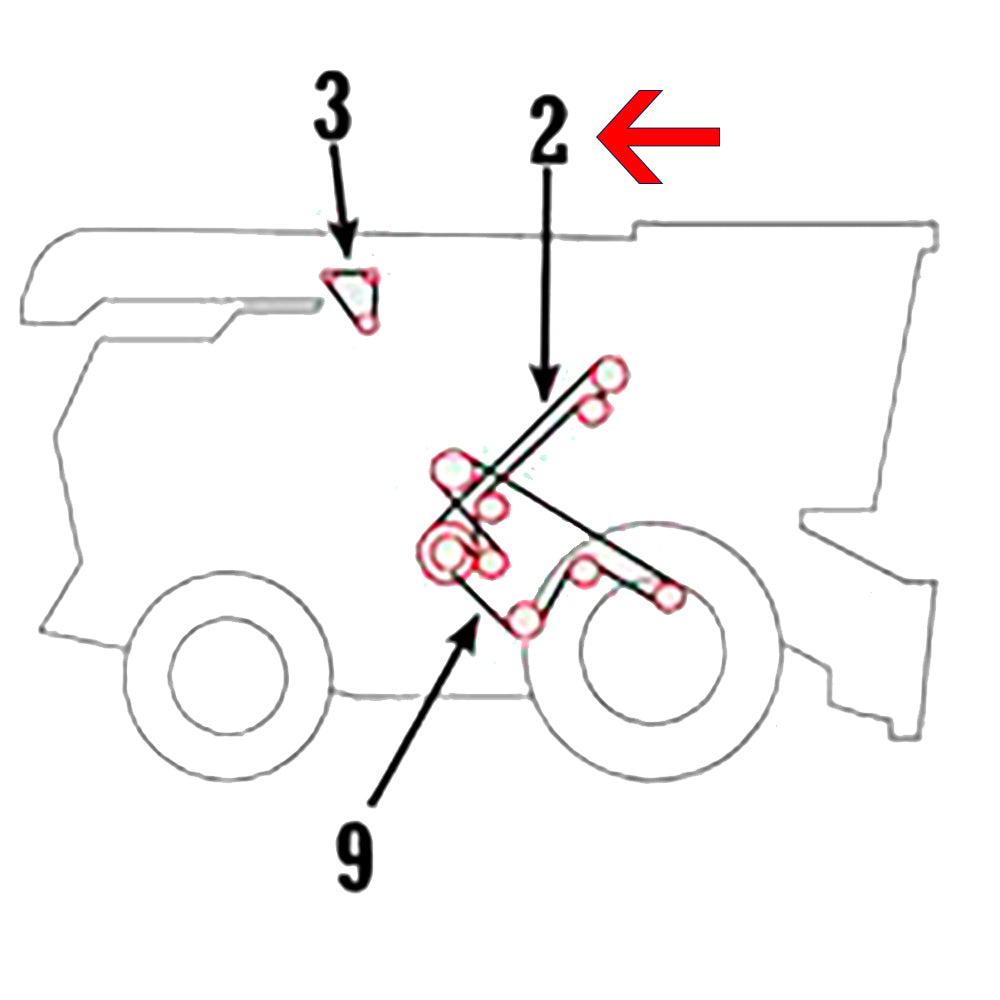 3
2
9