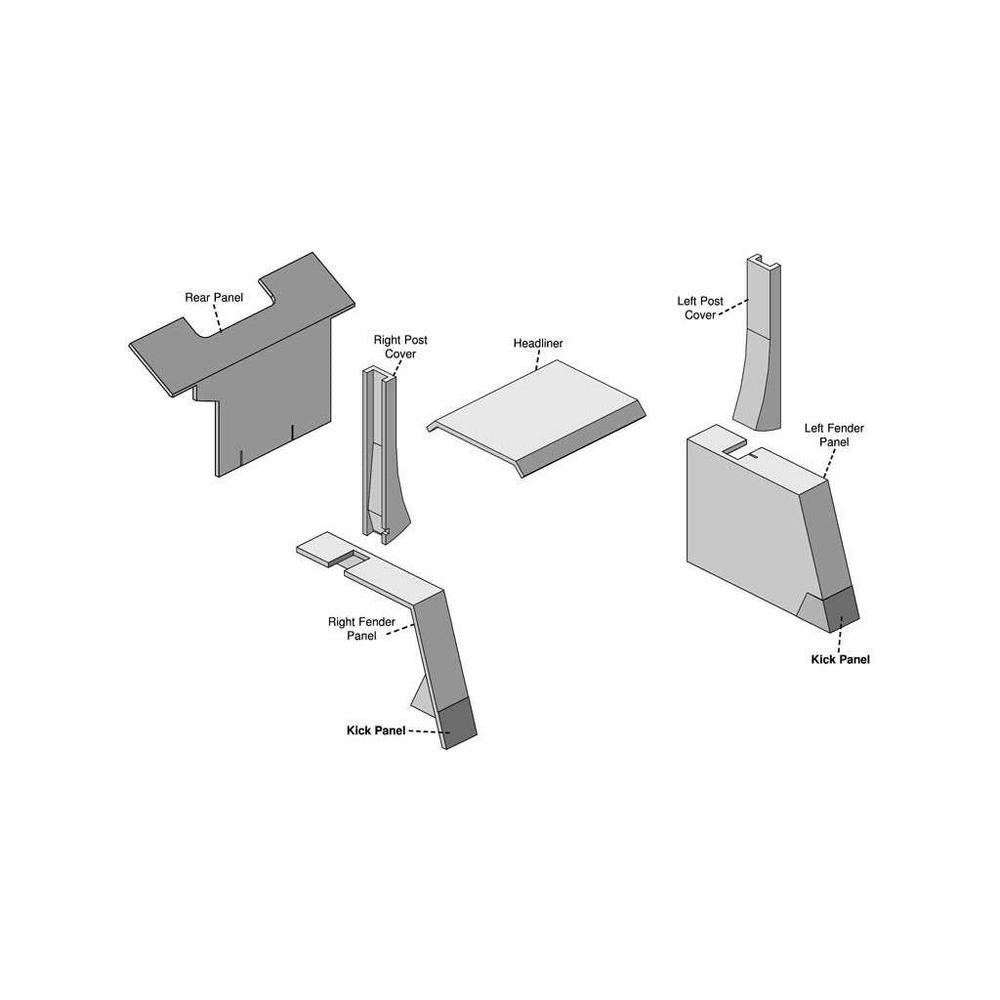 Rear Panel

Right Post Cover

Headliner

Left Post Cover

Left Fender Panel

Right Fender Panel

Kick Panel

Kick Panel