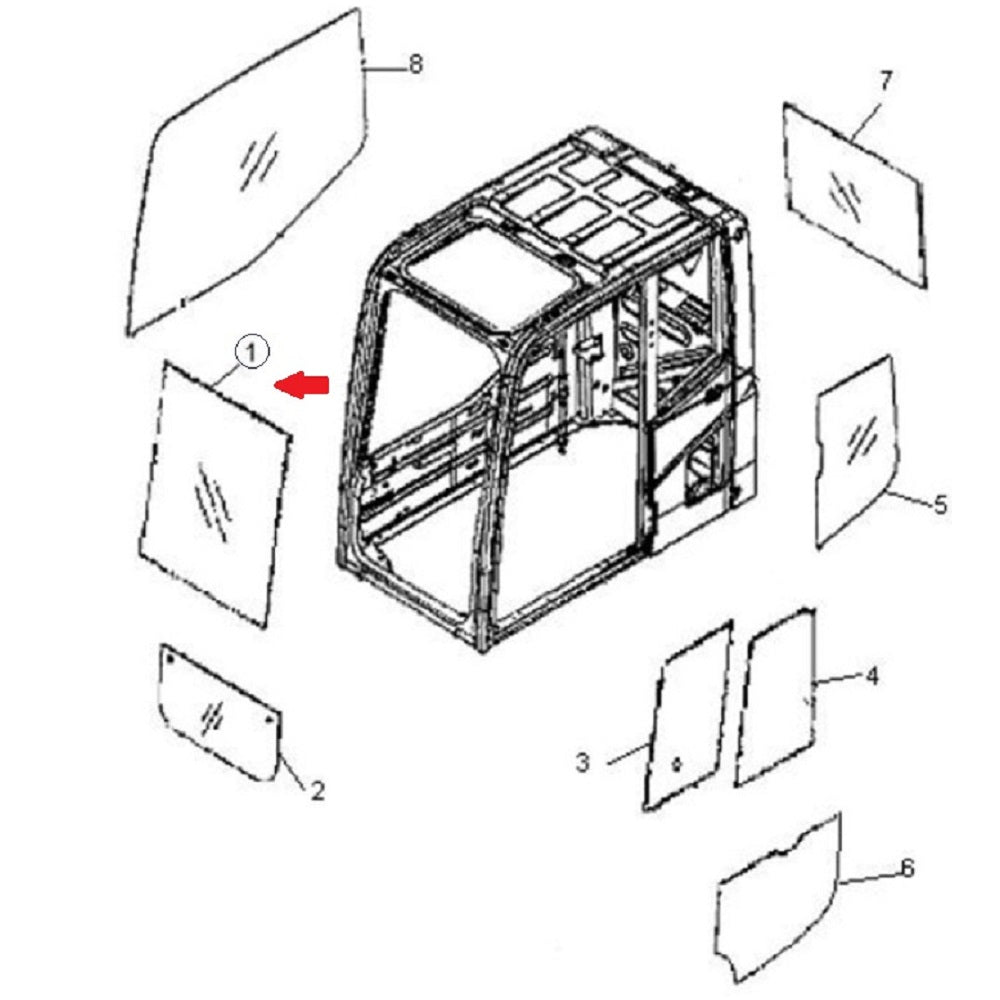 8
7
1
5
4
3
2
6