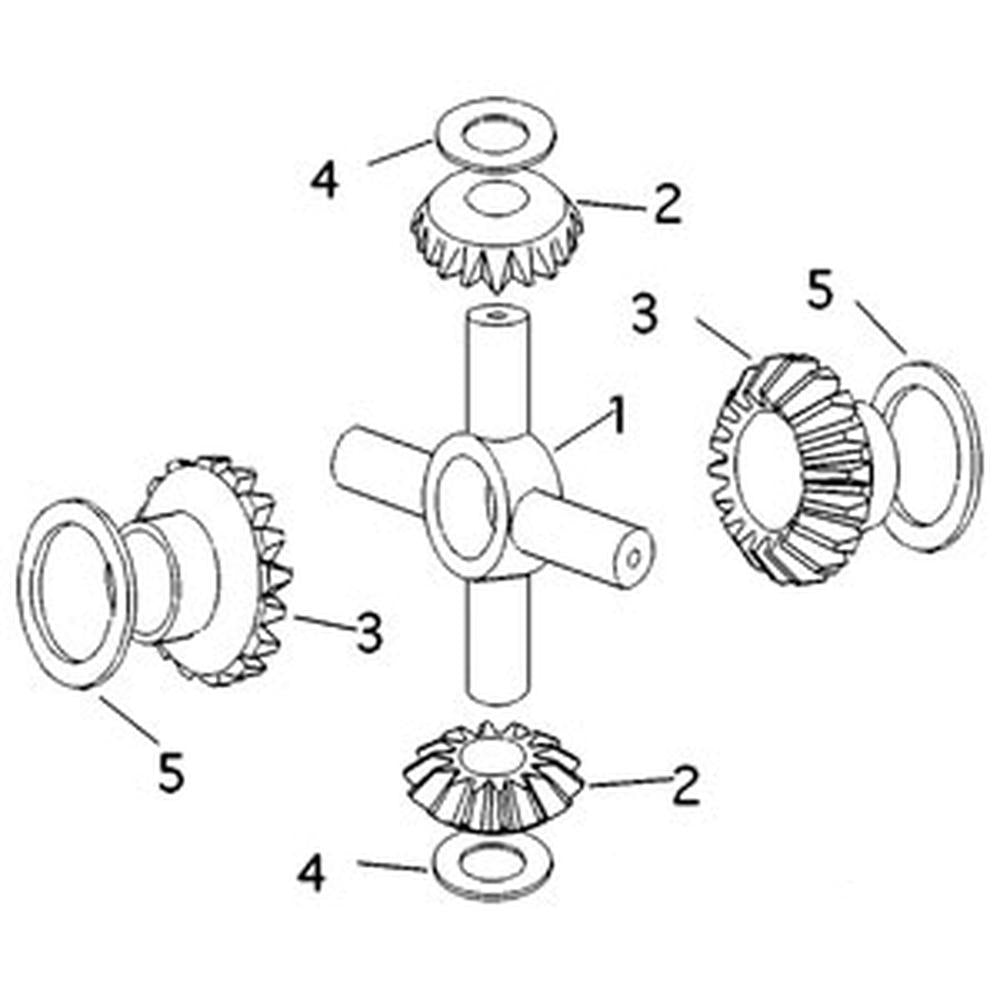 4
2
3
5
1
3
5
2
4